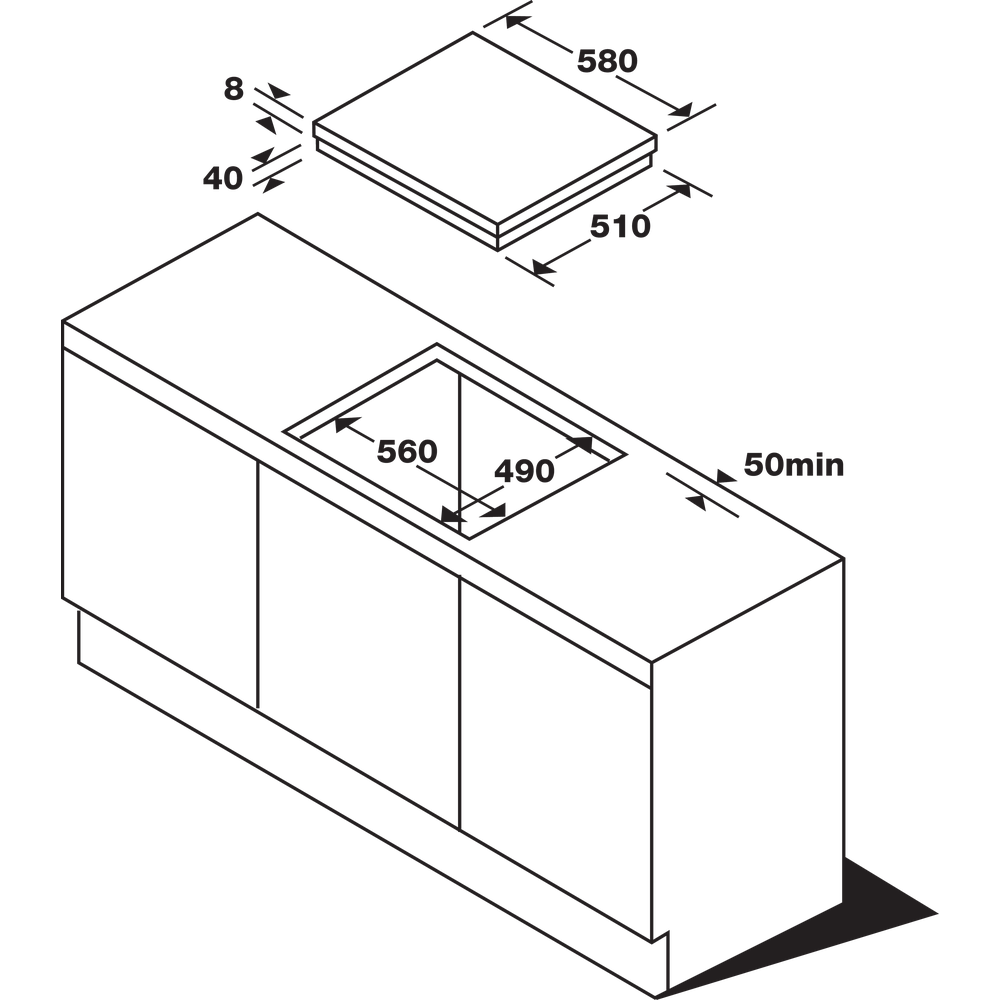 580
8
40
510
560
490
50min